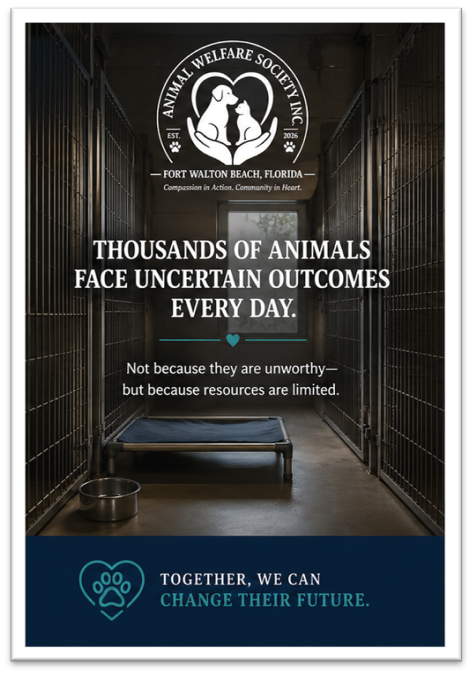 ANIMAL WELFARE SOCIETY INC.
EST. 2026
— FORT WALTON BEACH, FLORIDA —
Compassion in Action. Community in Heart.

THOUSANDS OF ANIMALS FACE UNCERTAIN OUTCOMES EVERY DAY.

Not because they are unworthy— but because resources are limited.

TOGETHER, WE CAN
CHANGE THEIR FUTURE.