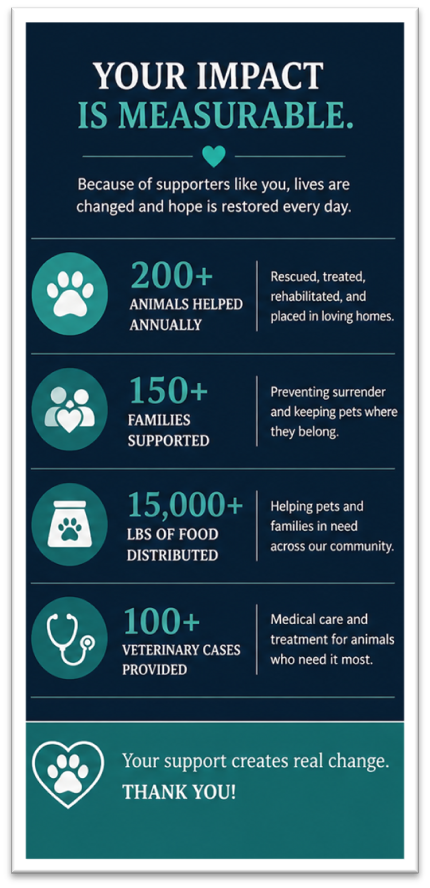 YOUR IMPACT
IS MEASURABLE.

Because of supporters like you, lives are changed and hope is restored every day.

200+
ANIMALS HELPED ANNUALLY

Rescued, treated, rehabilitated, and placed in loving homes.

150+
FAMILIES SUPPORTED

Preventing surrender and keeping pets where they belong.

15,000+
LBS OF FOOD DISTRIBUTED

Helping pets and families in need across our community.

100+
VETERINARY CASES PROVIDED

Medical care and treatment for animals who need it most.

Your support creates real change.
THANK YOU!